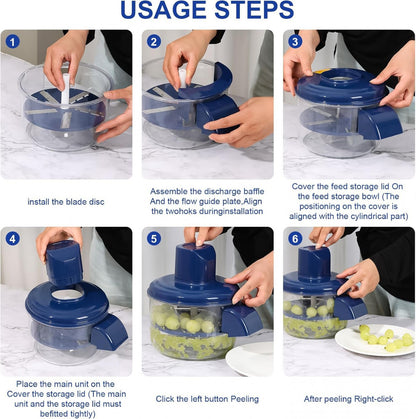 USAGE STEPS

1

install the blade disc

2

Assemble the discharge baffle And the flow guide plate,Align the twohoks duringinstallation

3

Cover the feed storage lid On the feed storage bowl (The positioning on the cover is aligned with the cylindrical part)

4

Place the main unit on the Cover the storage lid (The main unit and the storage lid must befitted tightly)

5

Click the left button Peeling

6

After peeling Right-click